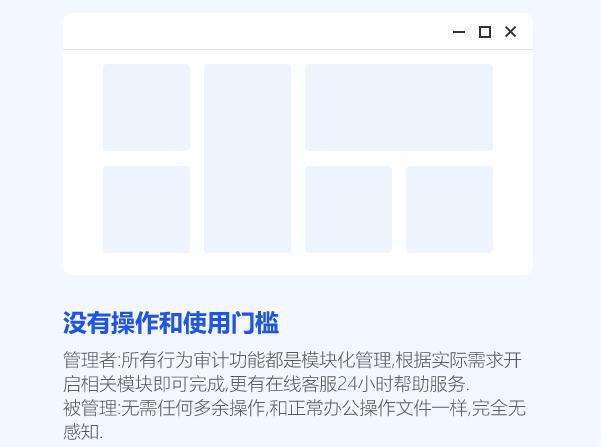 没有操作和使用门槛

管理者:所有行为审计功能都是模块化管理,根据实际需求开启相关模块即可完成,更有在线客服24小时帮助服务.
被管理:无需任何多余操作,和正常办公操作文件一样,完全无感知.